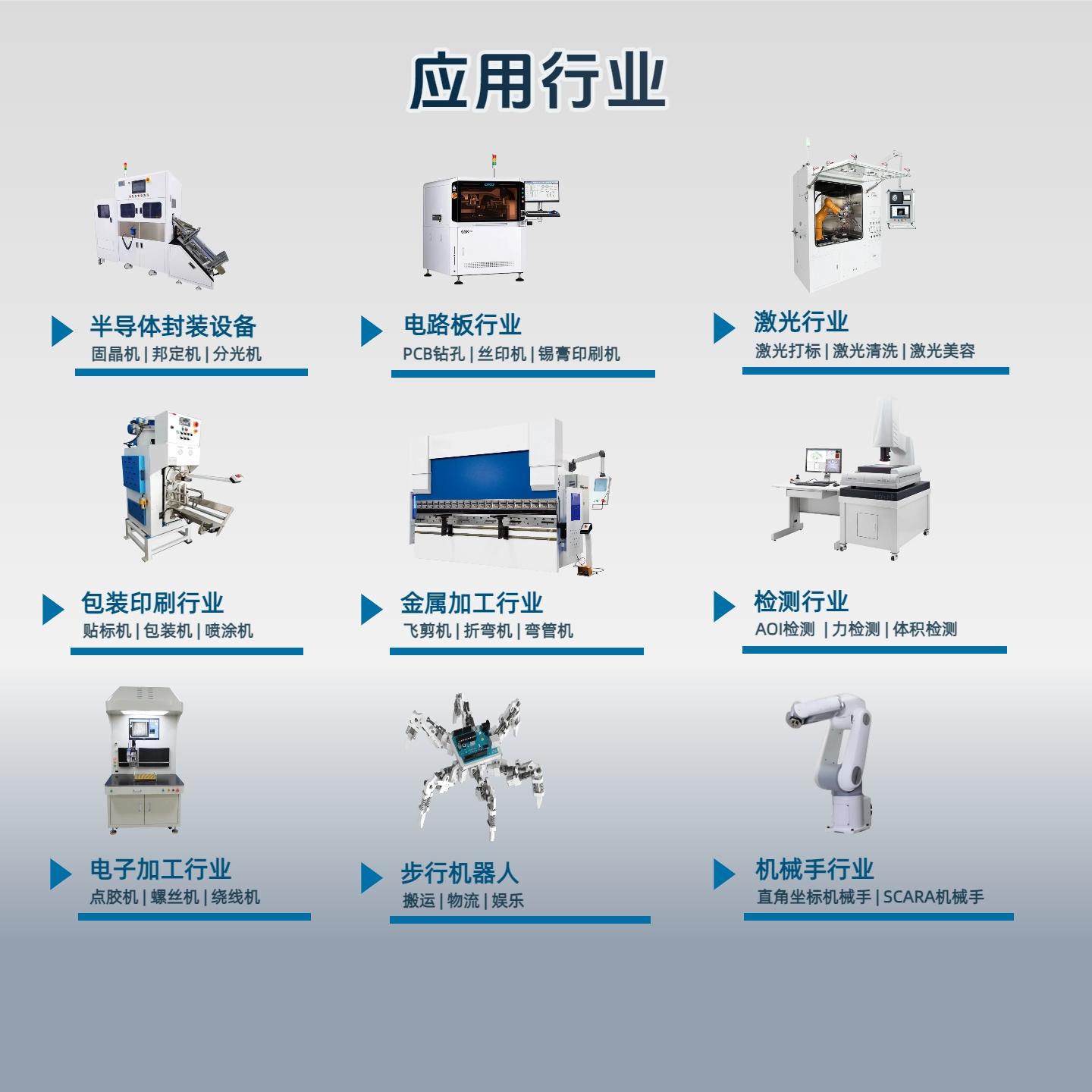 应用行业

半导体封装设备
固晶机 | 邦定机 | 分光机

电路板行业
PCB钻孔 | 丝印机 | 锡膏印刷机

激光行业
激光打标 | 激光清洗 | 激光美容

包装印刷行业
贴标机 | 包装机 | 喷涂机

金属加工行业
飞剪机 | 折弯机 | 弯管机

检测行业
AOI检测 | 力检测 | 体积检测

电子加工行业
点胶机 | 螺丝机 | 绕线机

步行机器人
搬运 | 物流 | 娱乐

机械手行业
直角坐标机械手 | SCARA机械手